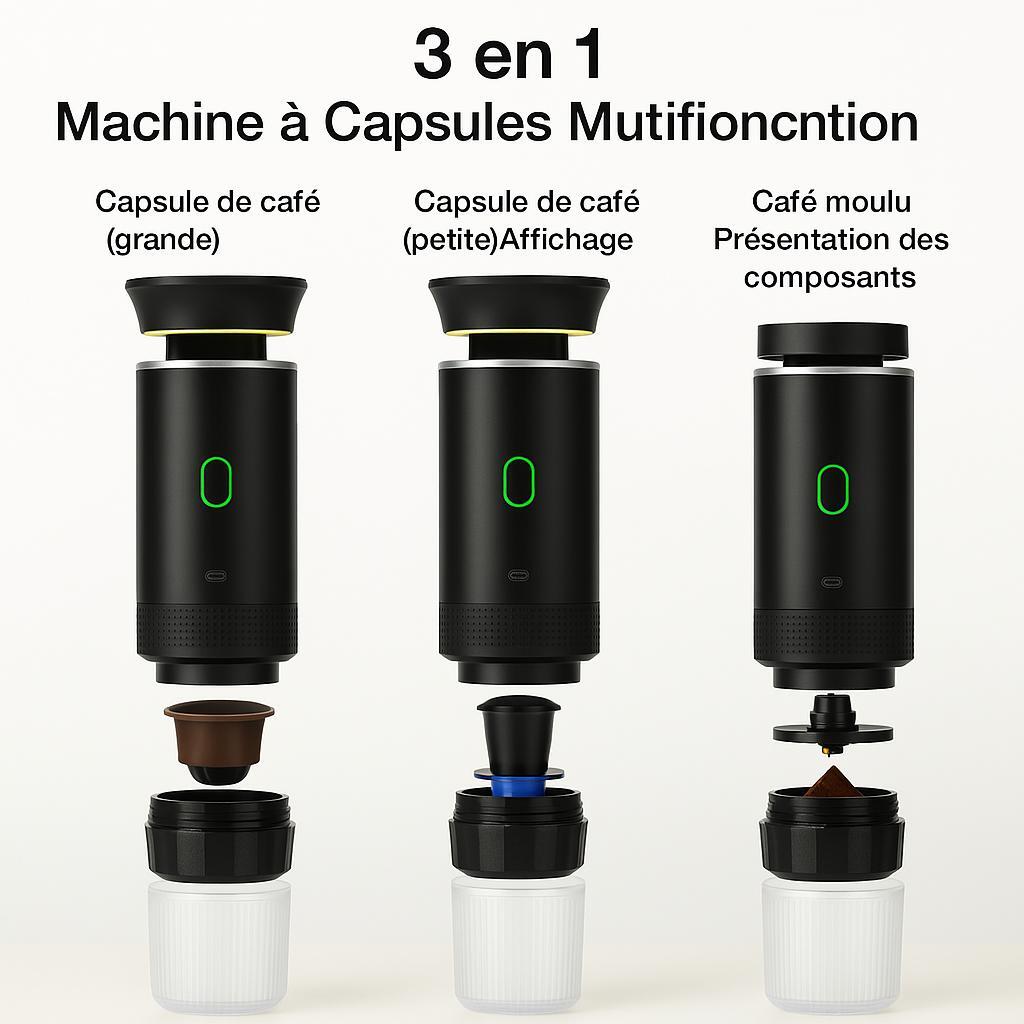 3 en 1
Machine à Capsules Mutifioncntion

Capsule de café (grande)

Capsule de café (petite)Affichage

Café moulu Présentation des composants